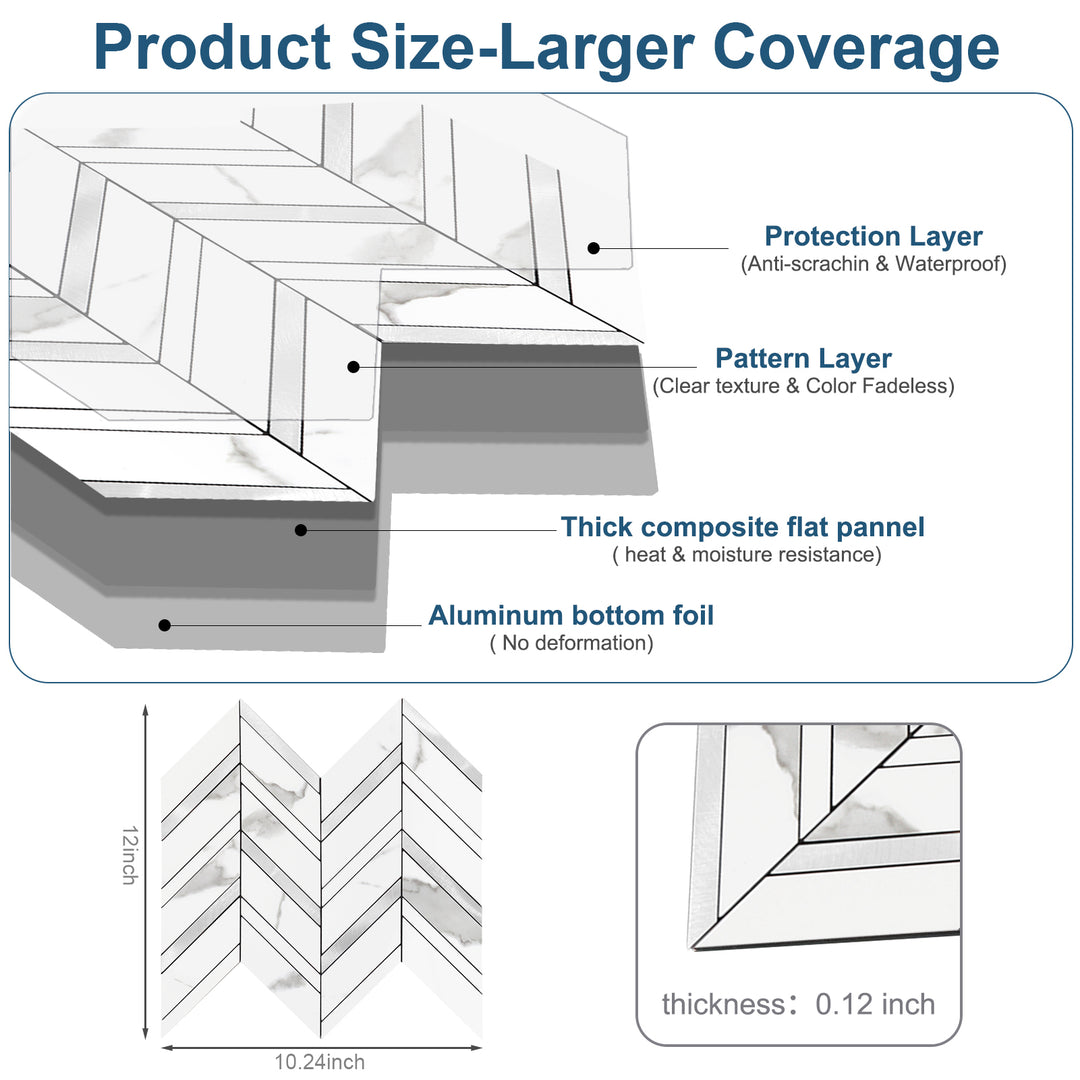 Product Size-Larger Coverage

Protection Layer
(Anti-scrachin & Waterproof)

Pattern Layer
(Clear texture & Color Fadeless)

Thick composite flat pannel
( heat & moisture resistance)

Aluminum bottom foil
( No deformation)

12inch

10.24inch

thickness：0.12 inch