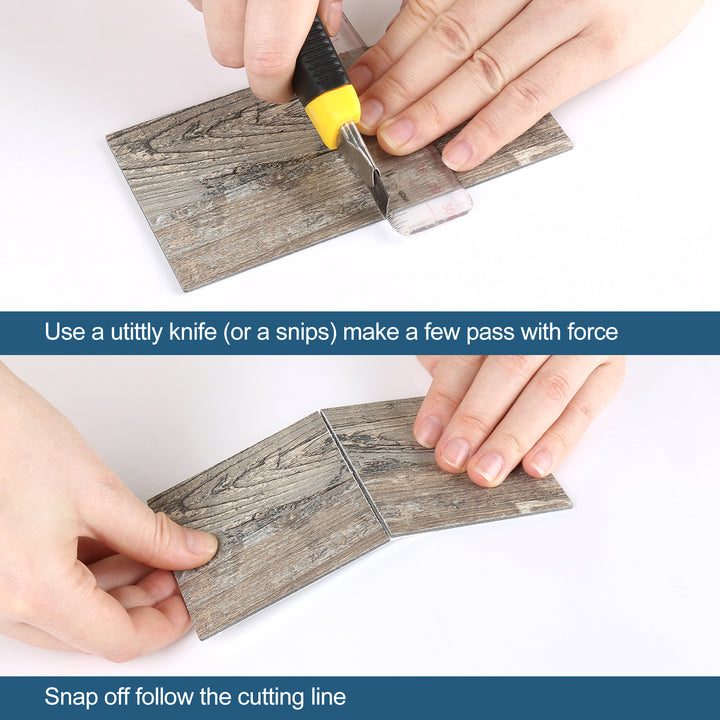 30

Use a utittly knife (or a snips) make a few pass with force

Snap off follow the cutting line