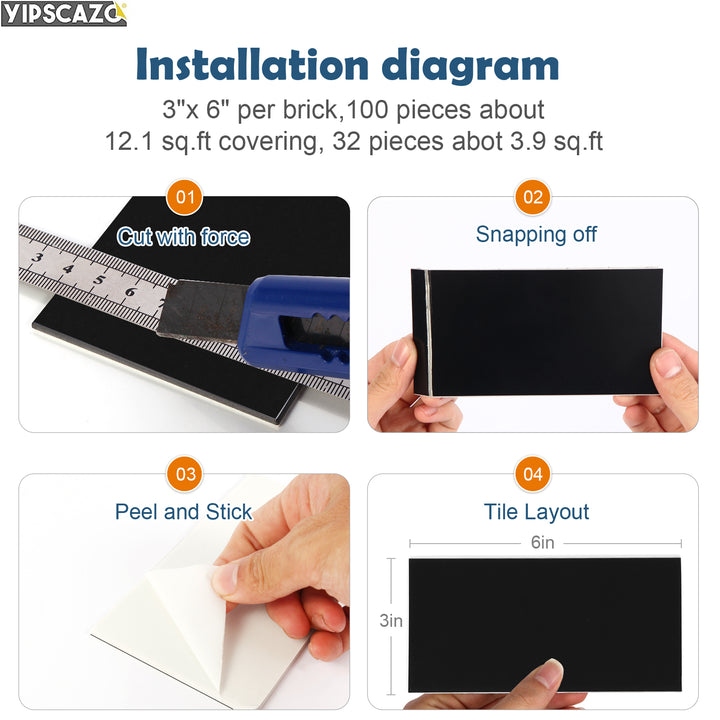 YIPSCAZO

Installation diagram

3"x 6" per brick,100 pieces about 12.1 sq.ft covering, 32 pieces abot 3.9 sq.ft

01
Cut with force
3 4 5 6

02
Snapping off

03
Peel and Stick

04
Tile Layout
6in
3in