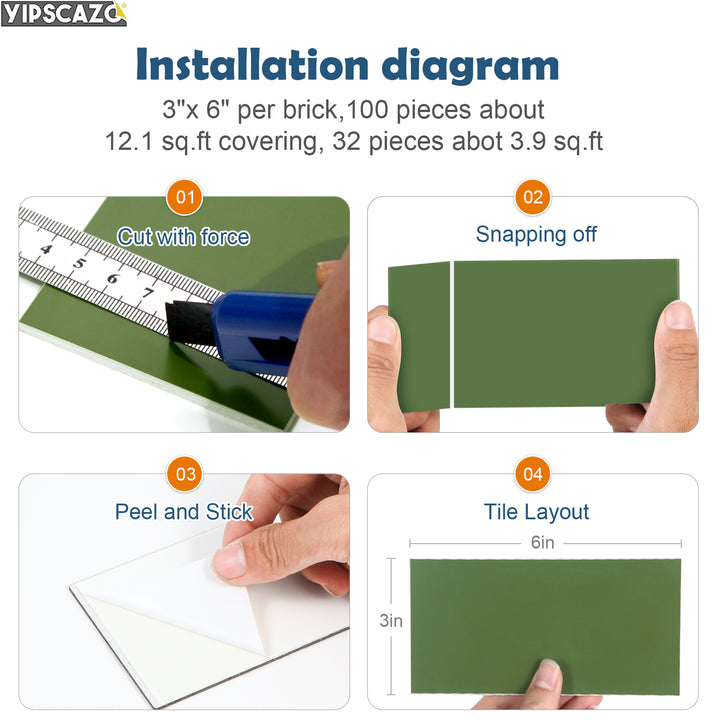 YIPSCAZO

Installation diagram

3"x 6" per brick,100 pieces about 12.1 sq.ft covering, 32 pieces abot 3.9 sq.ft

01

Cut with force

4 5 6 7

02

Snapping off

03

Peel and Stick

04

Tile Layout

6in

3in