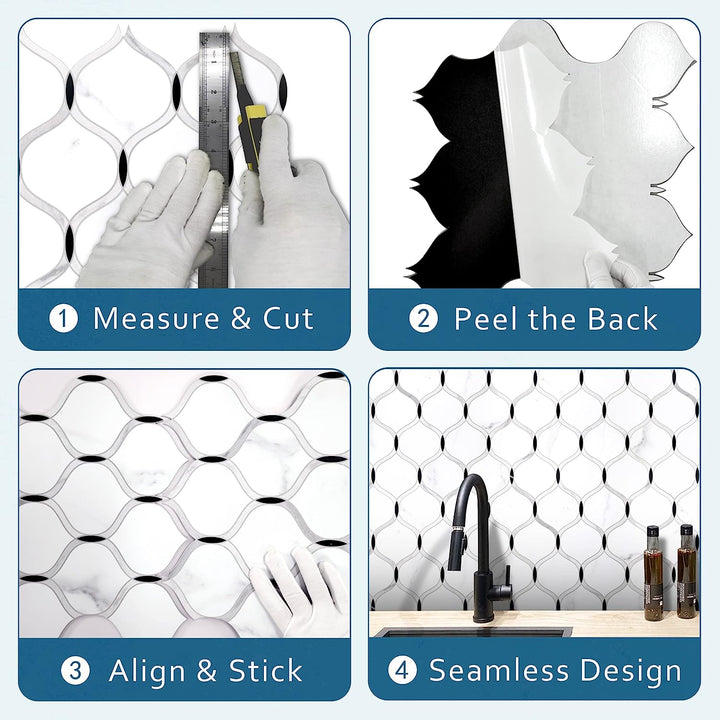 1 Measure & Cut

2 Peel the Back

3 Align & Stick

4 Seamless Design