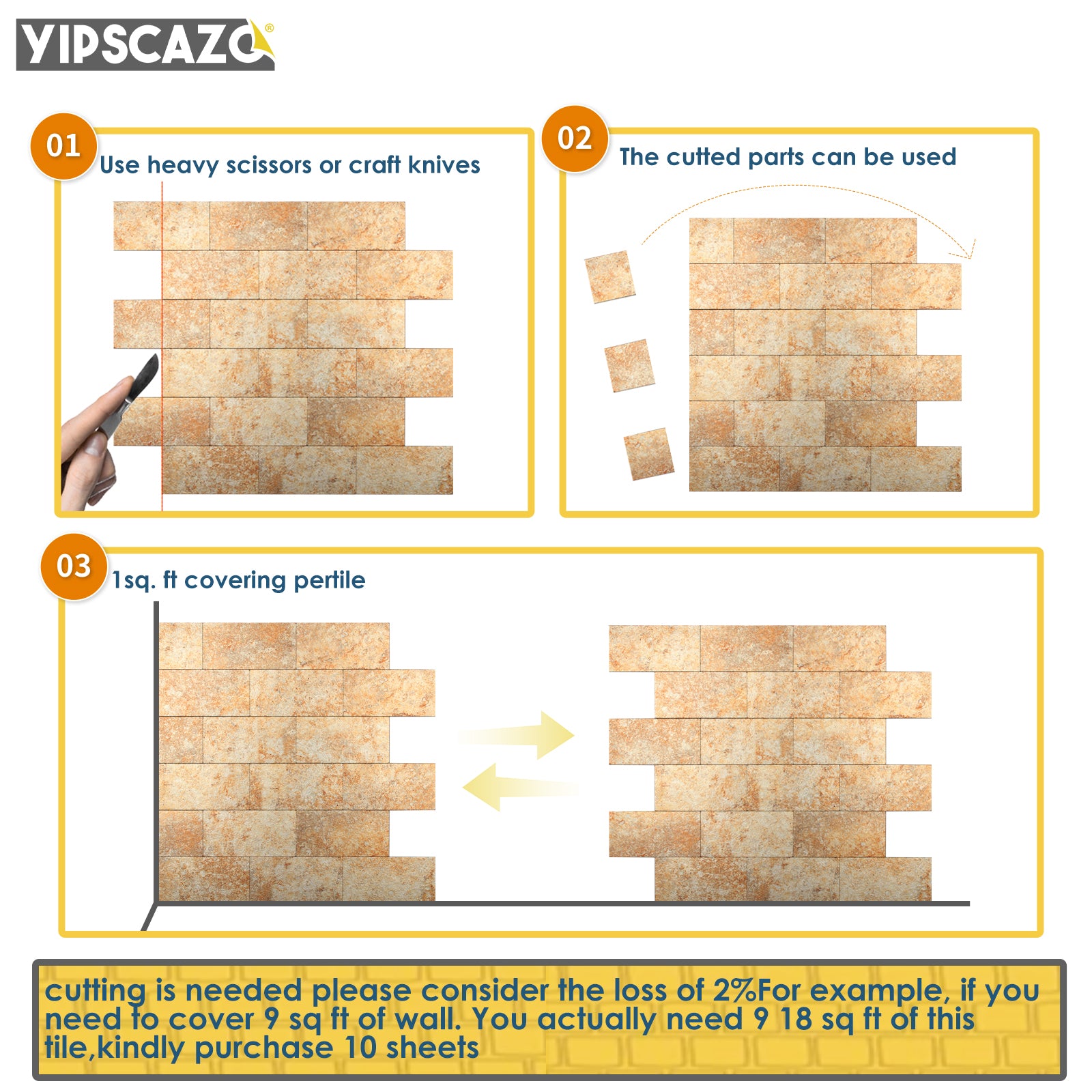 YIPSCAZO®

01 Use heavy scissors or craft knives

02 The cutted parts can be used

03 1sq. ft covering pertile

cutting is needed please consider the loss of 2%For example, if you need to cover 9 sq ft of wall. You actually need 9 18 sq ft of this tile,kindly purchase 10 sheets