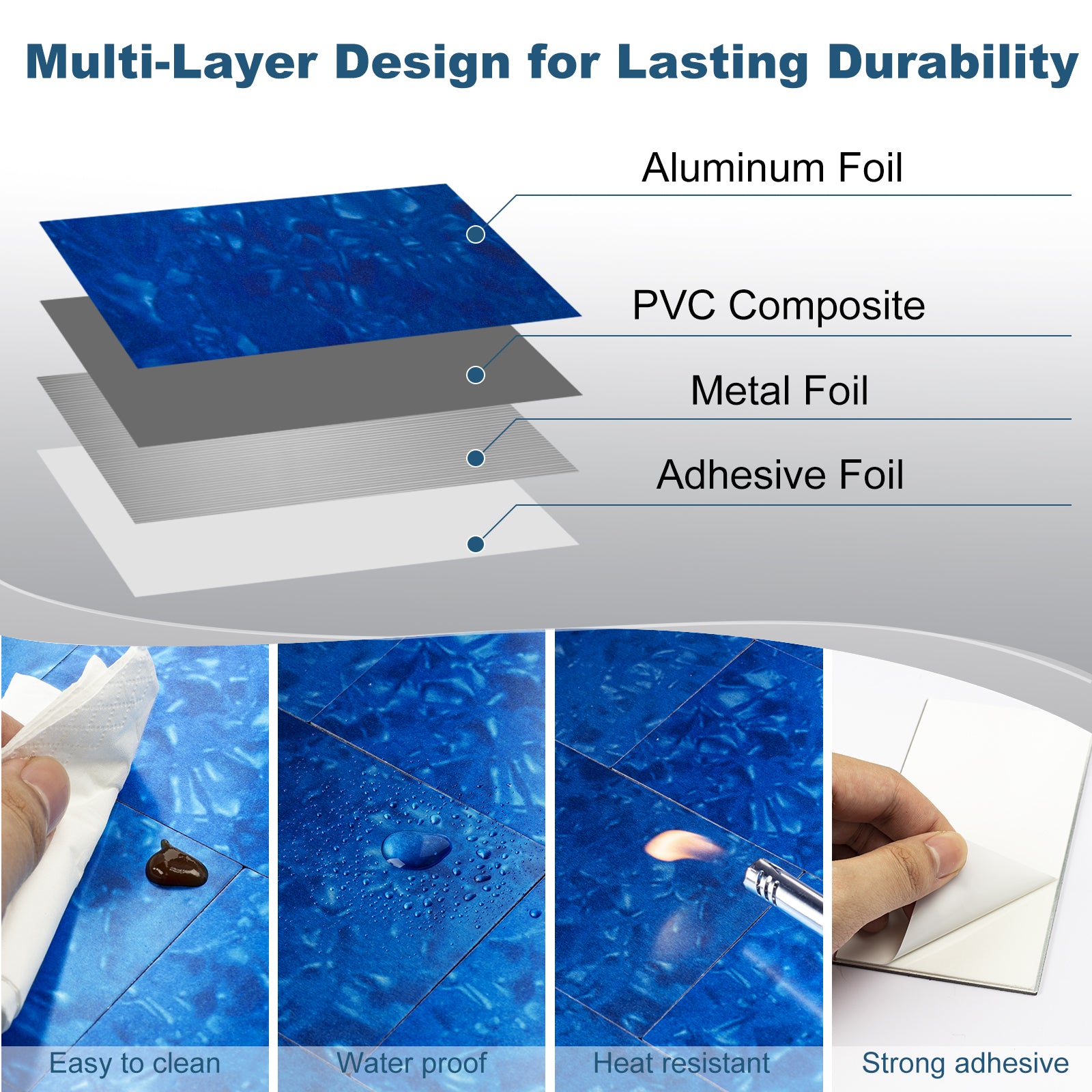 Multi-Layer Design for Lasting Durability

Aluminum Foil

PVC Composite

Metal Foil

Adhesive Foil

Easy to clean

Water proof

Heat resistant

Strong adhesive